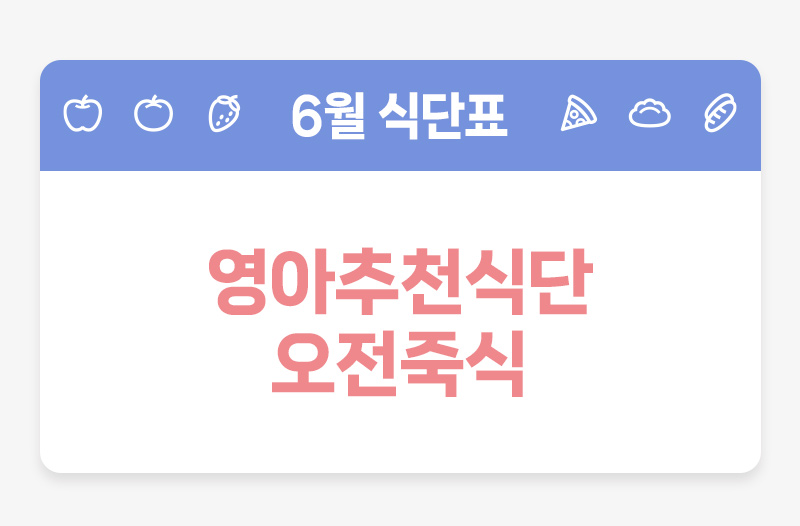 6월 식단표

영아추천식단
오전죽식