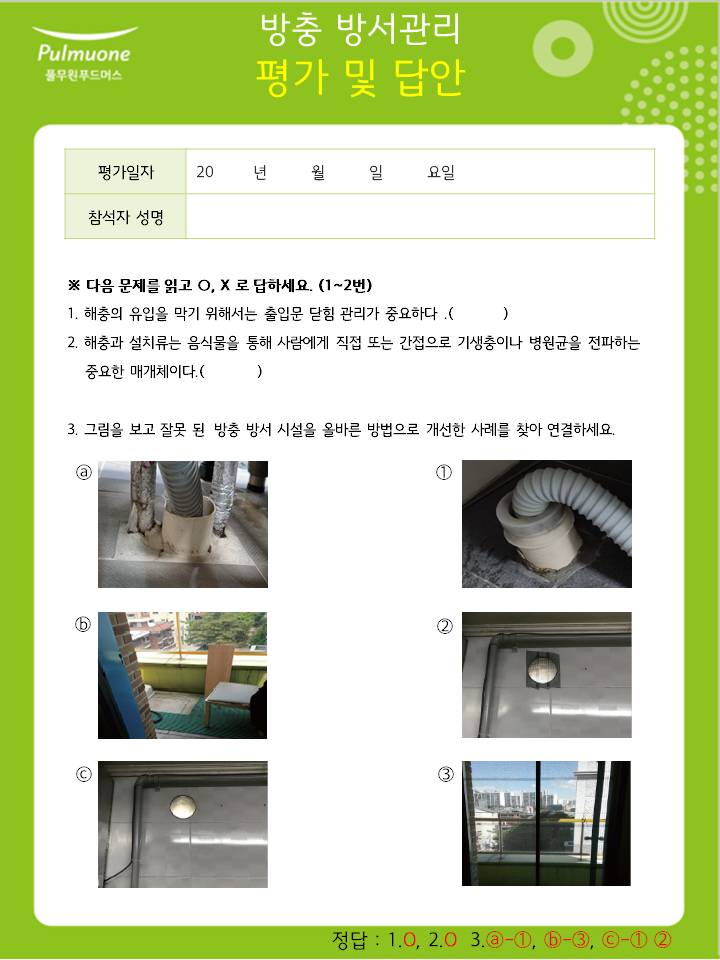 Pulmuone
풀무원푸드머스

방충 방서관리
평가 및 답안

| 평가일자 | 20 년 월 일 요일 |
|---|---|
| 참석자 성명 | |

※ 다음 문제를 읽고 O, X 로 답하세요. (1~2번)

1. 해충의 유입을 막기 위해서는 출입문 닫힘 관리가 중요하다 .( )

2. 해충과 설치류는 음식물을 통해 사람에게 직접 또는 간접으로 기생충이나 병원균을 전파하는 중요한 매개체이다.( )

3. 그림을 보고 잘못 된 방충 방서 시설을 올바른 방법으로 개선한 사례를 찾아 연결하세요.

ⓐ

①

ⓑ

②

ⓒ

③

정답 : 1.O, 2.O 3.ⓐ-①, ⓑ-③, ⓒ-① ②